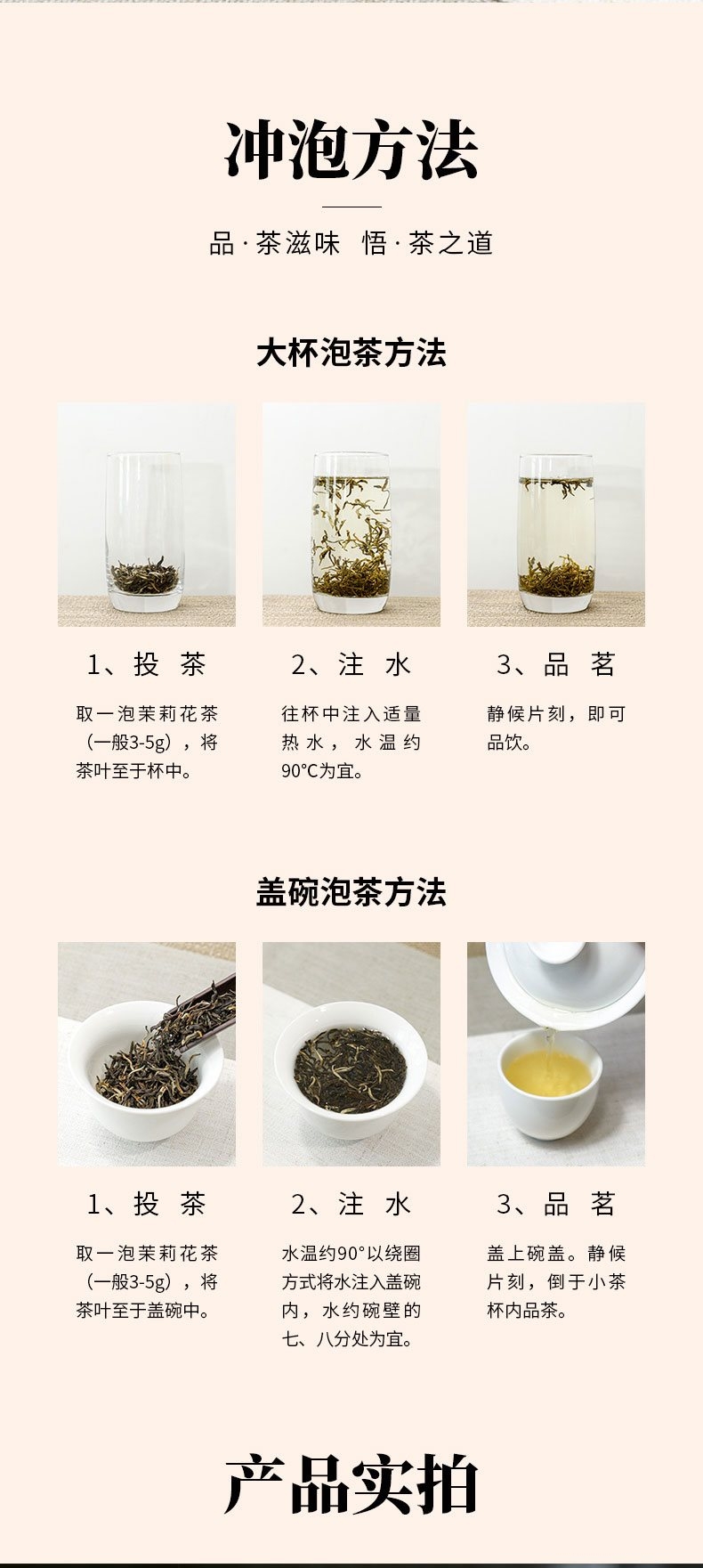 冲泡方法

品·茶滋味 悟·茶之道

大杯泡茶方法

1、投 茶

取一泡茉莉花茶（一般3-5g），将茶叶至于杯中。

2、注 水

往杯中注入适量热水，水温约90°C为宜。

3、品 茗

静候片刻，即可品饮。

盖碗泡茶方法

1、投 茶

取一泡茉莉花茶（一般3-5g），将茶叶至于盖碗中。

2、注 水

水温约90°以绕圈方式将水注入盖碗内，水约碗壁的七、八分处为宜。

3、品 茗

盖上碗盖。静候片刻，倒于小茶杯内品茶。

产品实拍